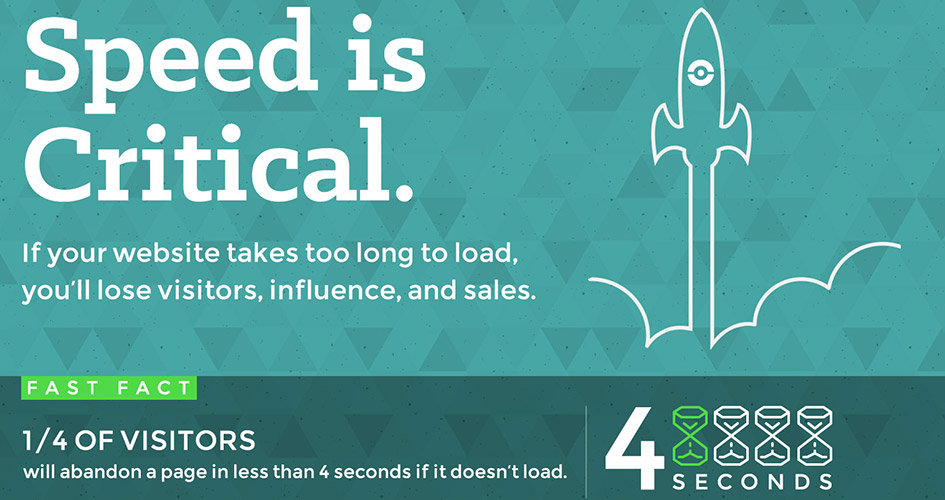 Speed is Critical.

If your website takes too long to load, you'll lose visitors, influence, and sales.

FAST FACT

1/4 OF VISITORS
will abandon a page in less than 4 seconds if it doesn't load.

4
SECONDS