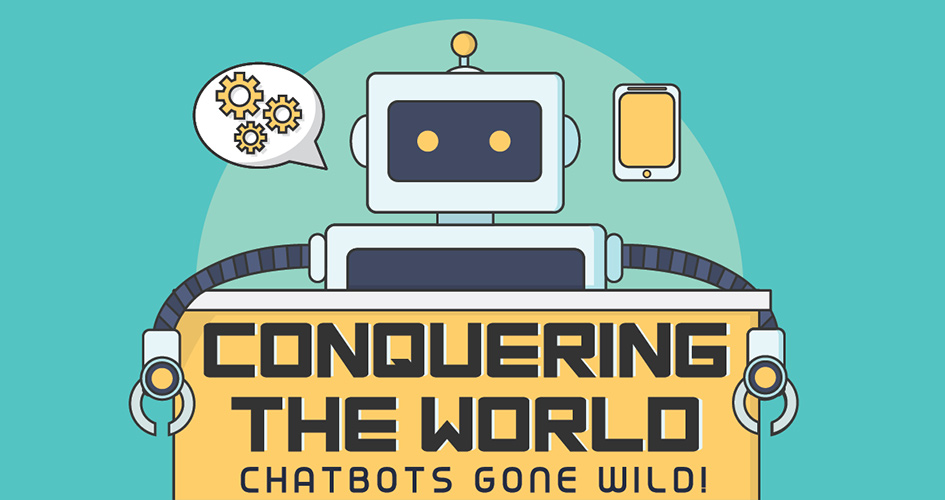 CONQUERING
THE WORLD
CHATBOTS GONE WILD!