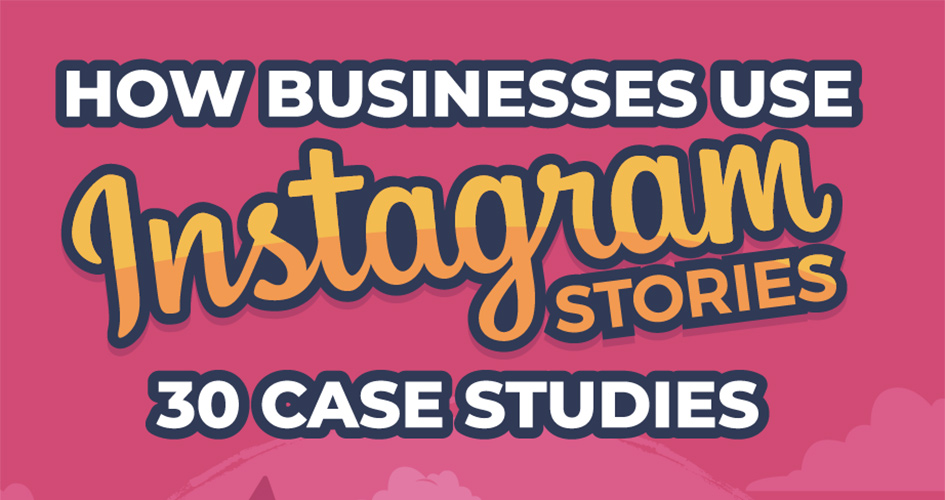 HOW BUSINESSES USE
Instagram
STORIES
30 CASE STUDIES